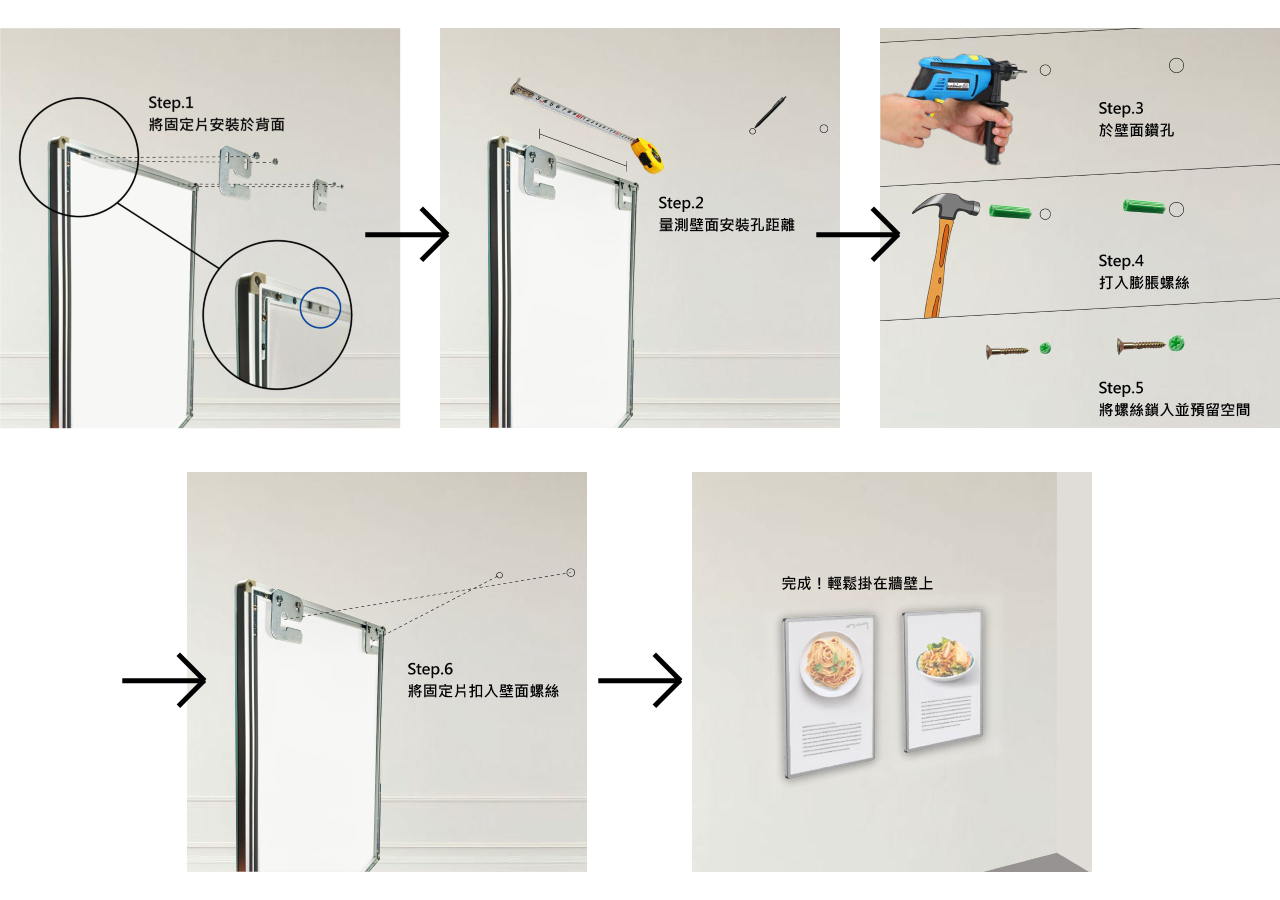 Step.1
將固定片安裝於背面

Step.2
量測壁面安裝孔距離

Step.3
於壁面鑽孔

Step.4
打入膨脹螺絲

Step.5
將螺絲鎖入並預留空間

Step.6
將固定片扣入壁面螺絲

完成！輕鬆掛在牆壁上