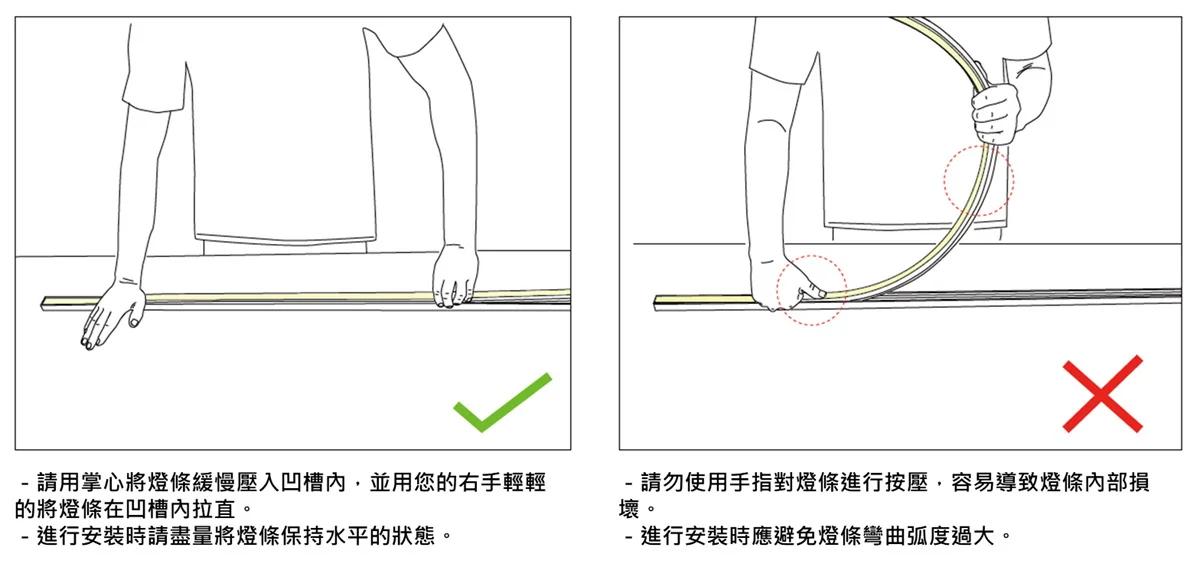 - 請用掌心將燈條緩慢壓入凹槽內，並用您的右手輕輕的將燈條在凹槽內拉直。
- 進行安裝時請盡量將燈條保持水平的狀態。

- 請勿使用手指對燈條進行按壓，容易導致燈條內部損壞。
- 進行安裝時應避免燈條彎曲弧度過大。