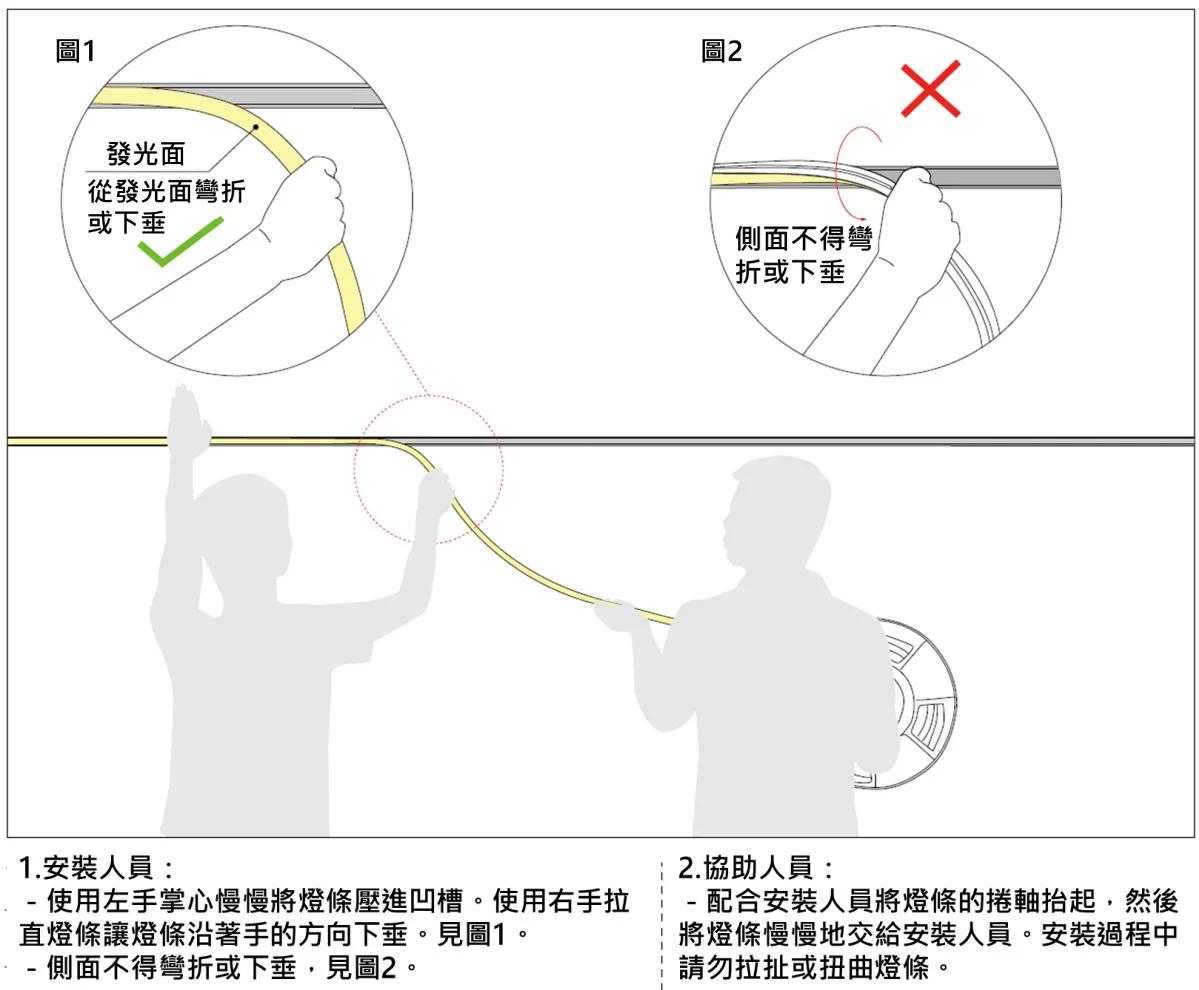 圖1

發光面

從發光面彎折或下垂

圖2

側面不得彎折或下垂

1.安裝人員：
- 使用左手掌心慢慢將燈條壓進凹槽。使用右手拉直燈條讓燈條沿著手的方向下垂。見圖1。
- 側面不得彎折或下垂，見圖2。

2.協助人員：
- 配合安裝人員將燈條的捲軸抬起，然後將燈條慢慢地交給安裝人員。安裝過程中請勿拉扯或扭曲燈條。